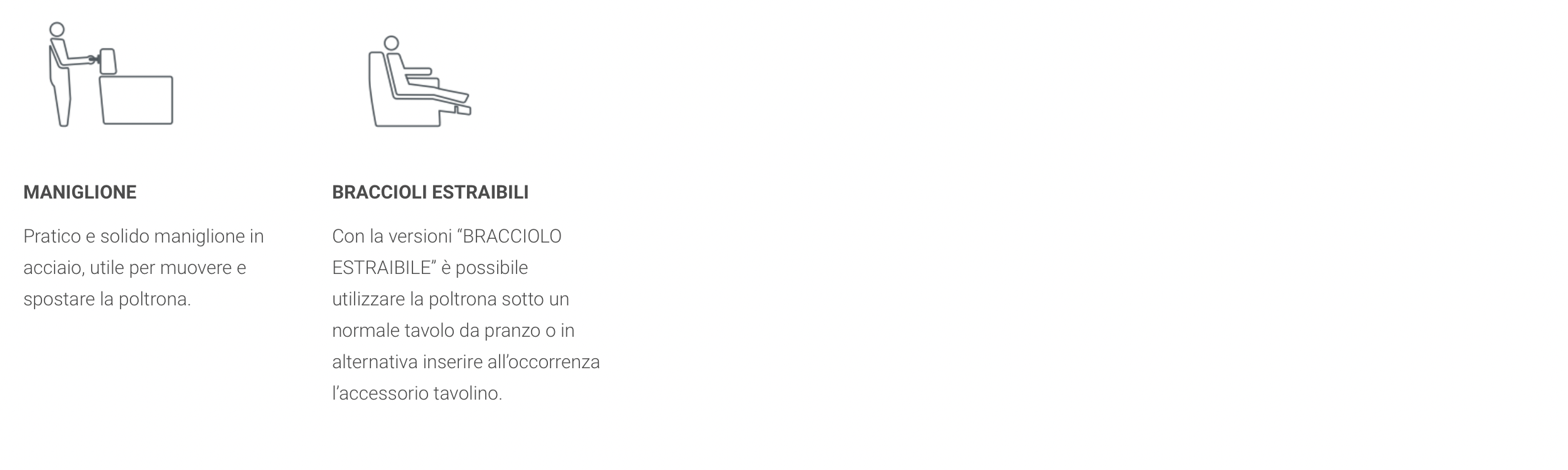 MANIGLIONE

Pratico e solido maniglione in acciaio, utile per muovere e spostare la poltrona.

BRACCIOLI ESTRAIBILI

Con la versioni "BRACCIOLO ESTRAIBILE" è possibile utilizzare la poltrona sotto un normale tavolo da pranzo o in alternativa inserire all'occorrenza l'accessorio tavolino.